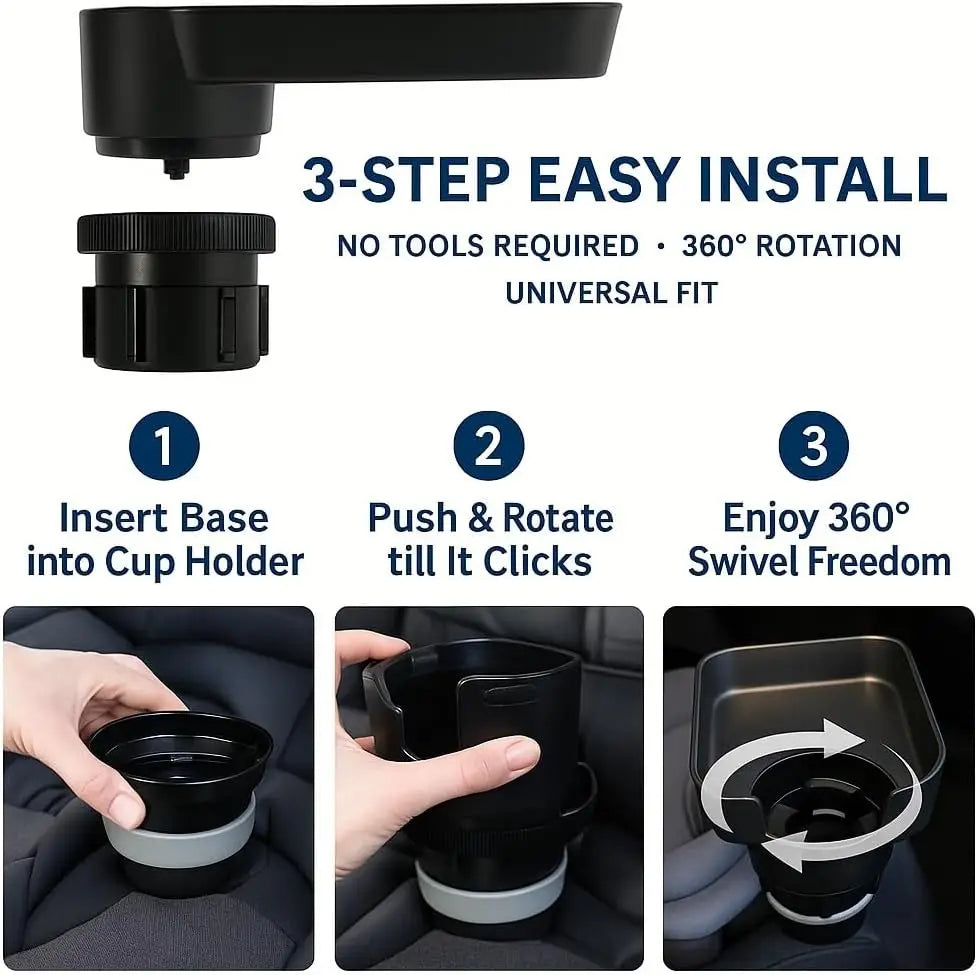 3-STEP EASY INSTALL

NO TOOLS REQUIRED • 360° ROTATION

UNIVERSAL FIT

1

Insert Base into Cup Holder

2

Push & Rotate till It Clicks

3

Enjoy 360° Swivel Freedom